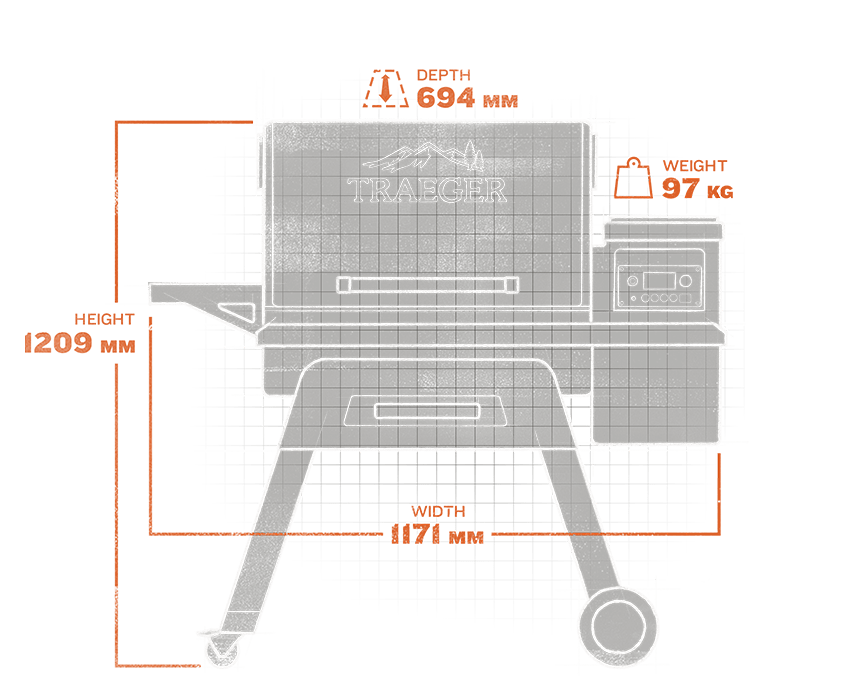 DEPTH
694 MM

TRAEGER

WEIGHT
97 KG

HEIGHT
1209 MM

WIDTH
1171 MM